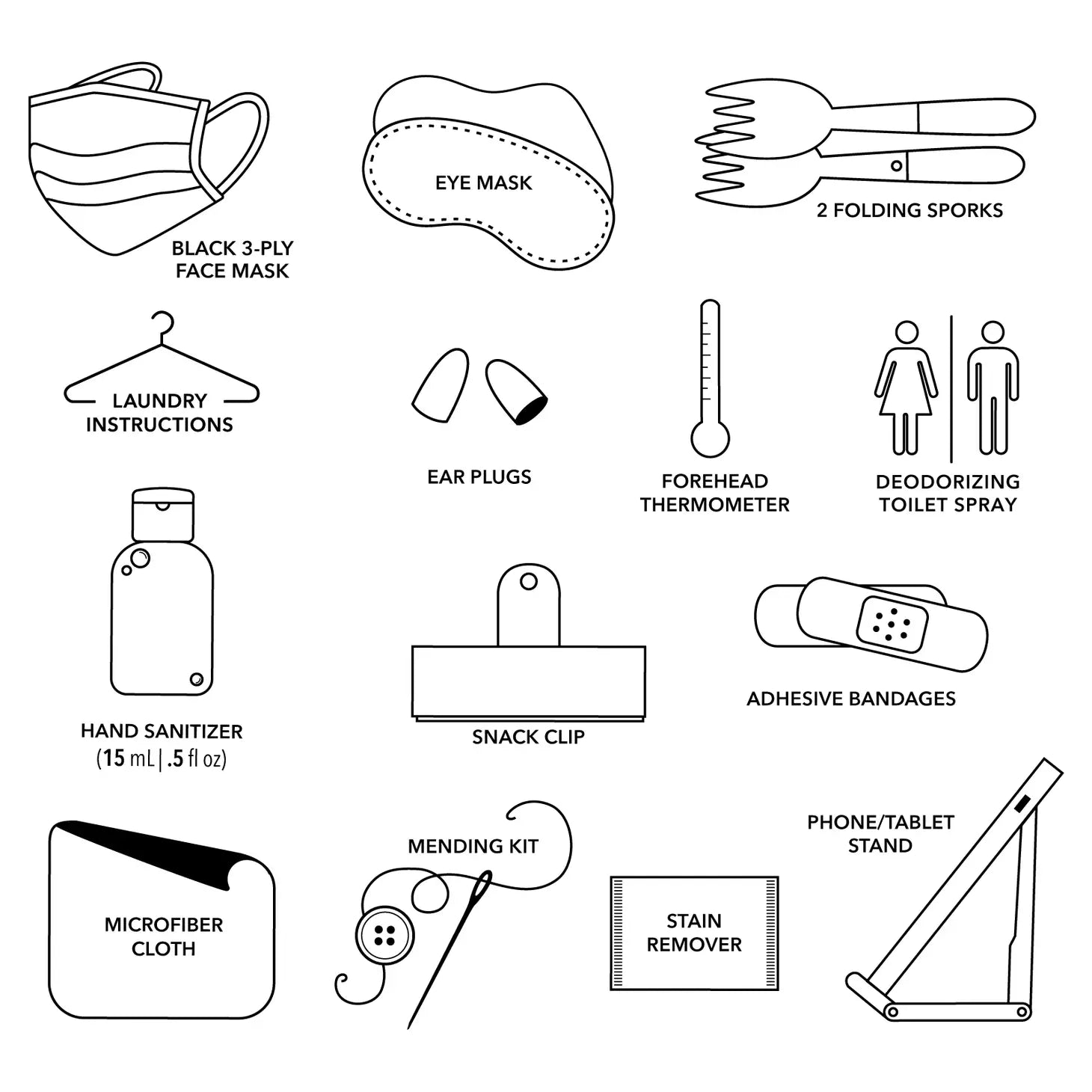 BLACK 3-PLY FACE MASK

EYE MASK

2 FOLDING SPORKS

LAUNDRY INSTRUCTIONS

EAR PLUGS

FOREHEAD THERMOMETER

DEODORIZING TOILET SPRAY

HAND SANITIZER (15 mL | .5 fl oz)

SNACK CLIP

ADHESIVE BANDAGES

MICROFIBER CLOTH

MENDING KIT

STAIN REMOVER

PHONE/TABLET STAND